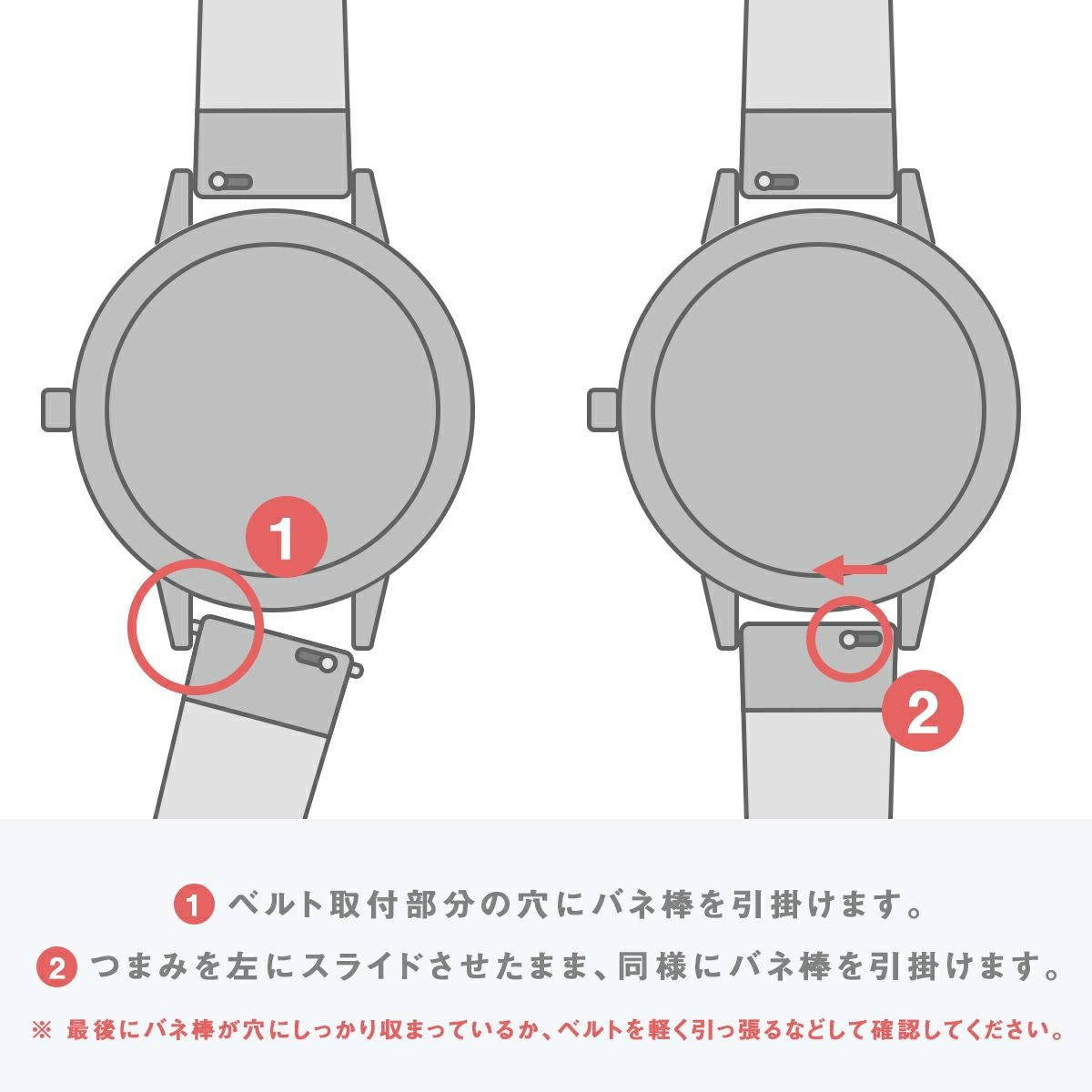 1

2

1 ベルト取付部分の穴にバネ棒を引掛けます。

2 つまみを左にスライドさせたまま、同様にバネ棒を引掛けます。

※ 最後にバネ棒が穴にしっかり収まっているか、ベルトを軽く引っ張るなどして確認してください。